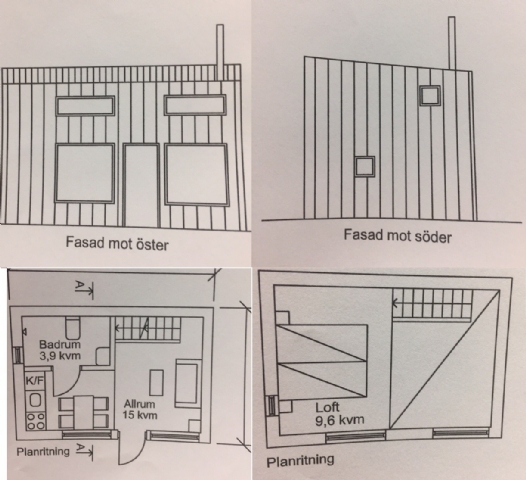 Fasad mot öster

Fasad mot söder

A

Badrum
3,9 kvm

K/F

Allrum
15 kvm

Planritning A

Loft
9,6 kvm

Planritning